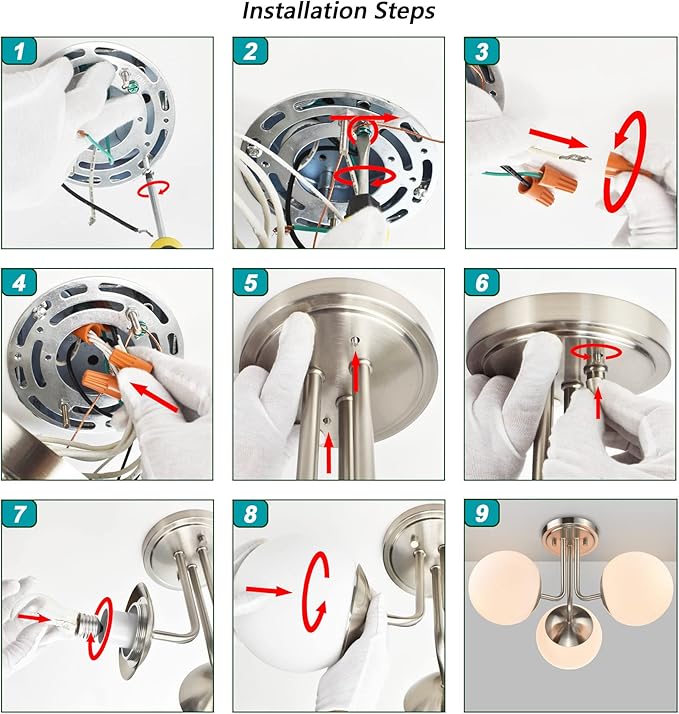 Installation Steps

1

2

3

4

5

6

7

8

9