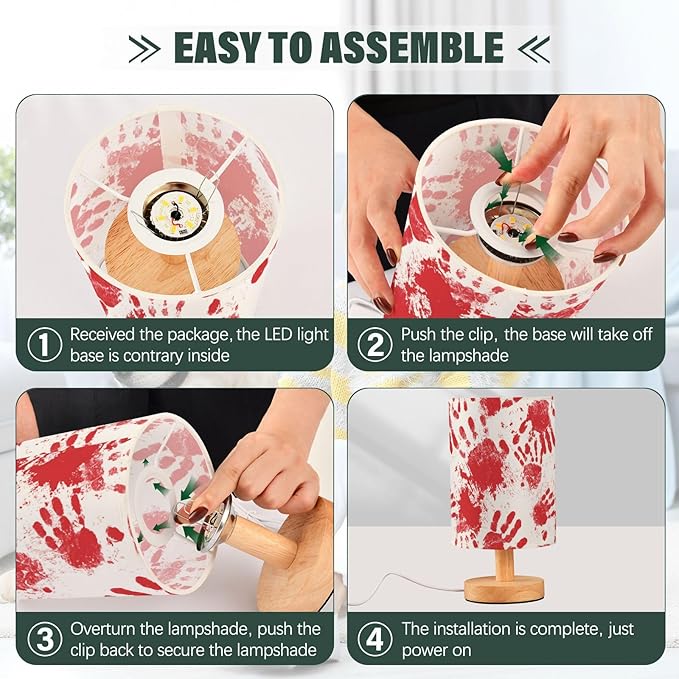 EASY TO ASSEMBLE

1 Received the package, the LED light base is contrary inside

2 Push the clip, the base will take off the lampshade

3 Overturn the lampshade, push the clip back to secure the lampshade

4 The installation is complete, just power on