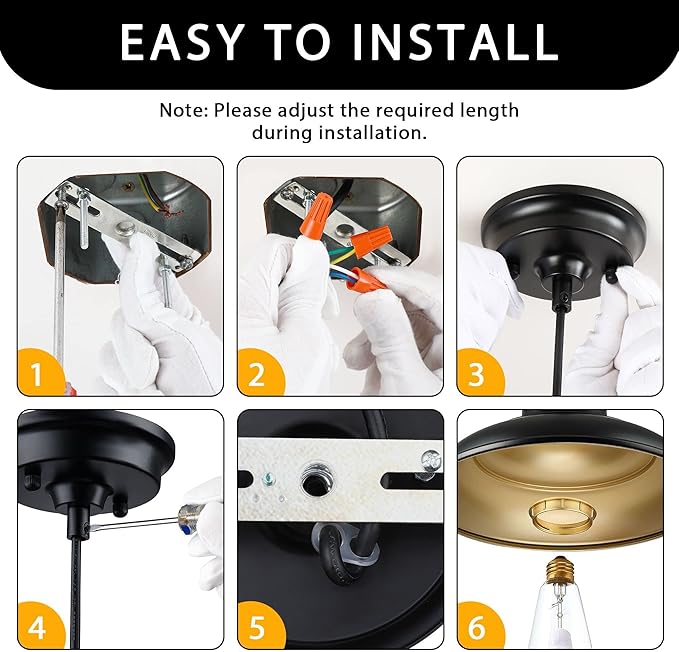 EASY TO INSTALL

Note: Please adjust the required length during installation.

1

2

3

4

5

6